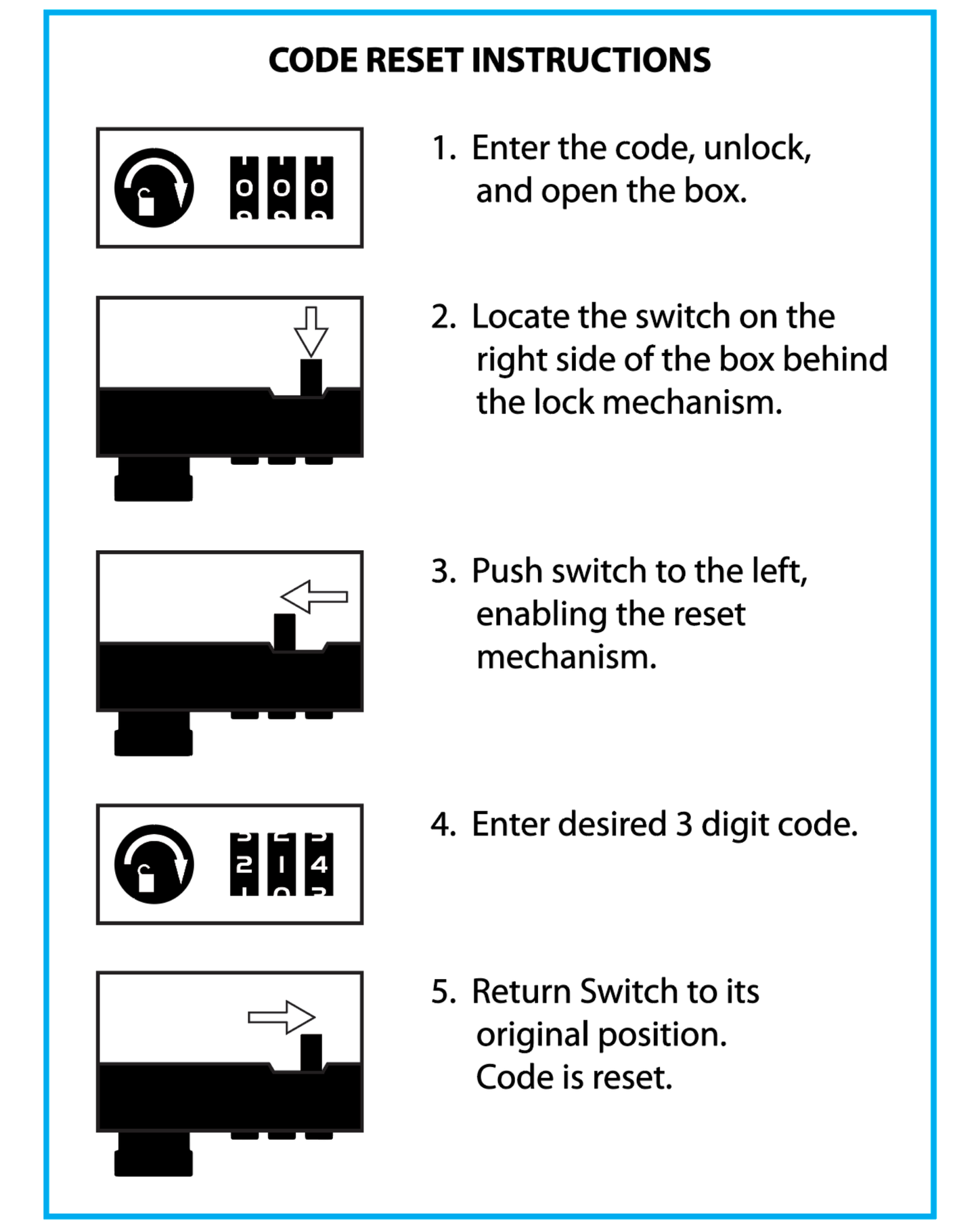 CODE RESET INSTRUCTIONS

0 0 0

1. Enter the code, unlock, and open the box.

2. Locate the switch on the right side of the box behind the lock mechanism.

3. Push switch to the left, enabling the reset mechanism.

2 1 4

4. Enter desired 3 digit code.

5. Return Switch to its original position. Code is reset.